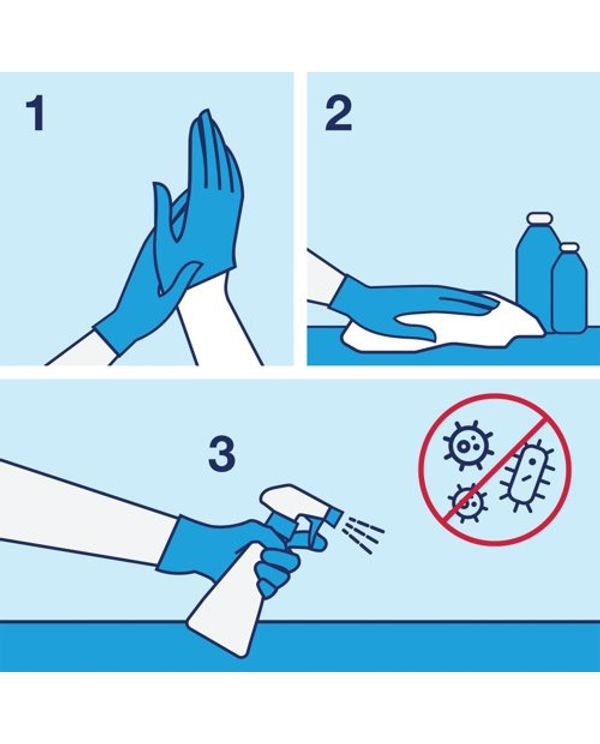 1

2

3